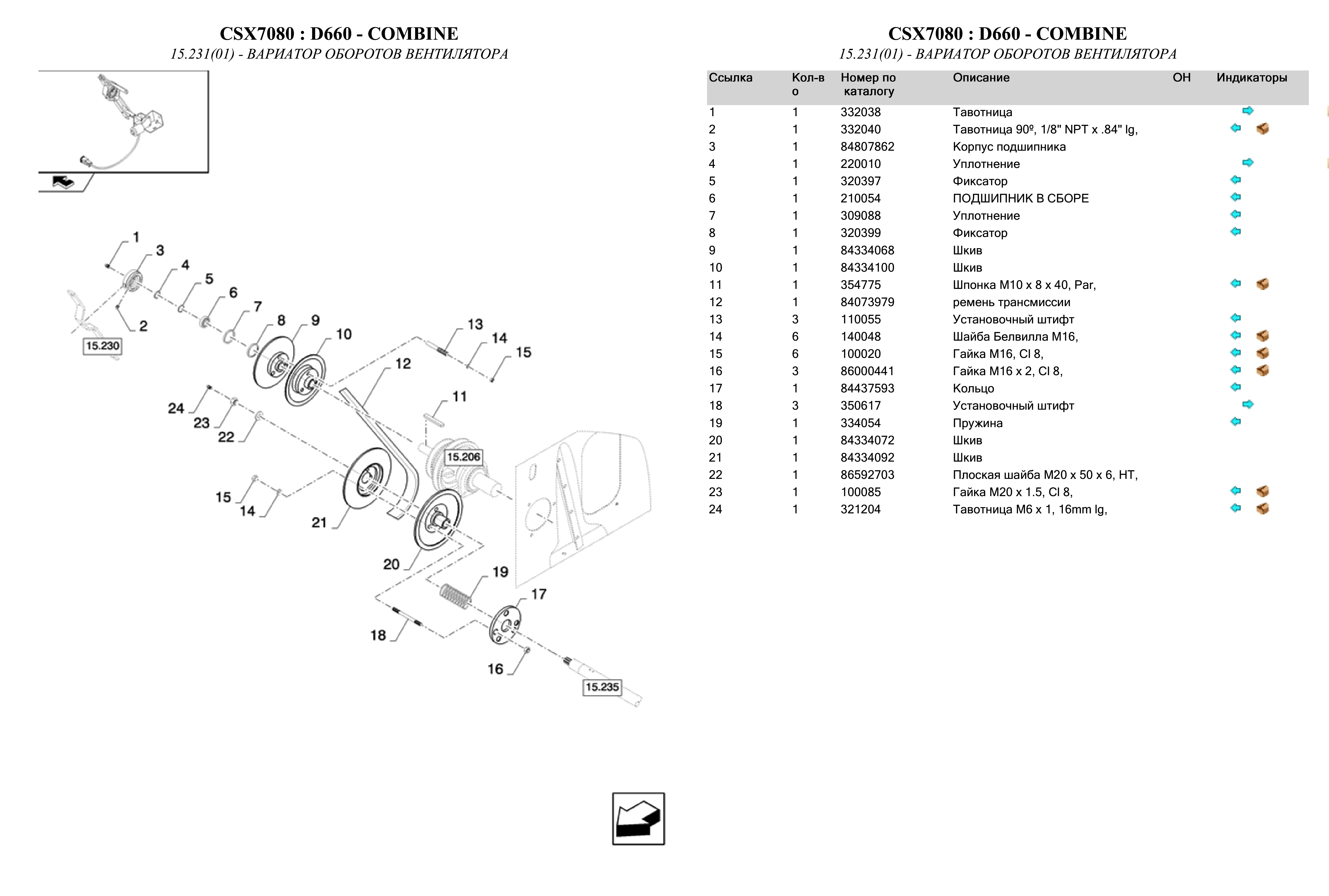 CSX7080 : D660 - COMBINE
15.231(01) - ВАРИАТОР ОБОРОТОВ ВЕНТИЛЯТОРА

1
3
4
5
6
7
8
9
10
2
15.230
13
14
15
12
11
24
23
22
15.206
15
14
21
20
19
17
18
16
15.235

CSX7080 : D660 - COMBINE
15.231(01) - ВАРИАТОР ОБОРОТОВ ВЕНТИЛЯТОРА

| Ссылка | Кол-во | Номер по каталогу | Описание | ОН | Индикаторы |
|---|---|---|---|---|---|
| 1 | 1 | 332038 | Тавотница | | |
| 2 | 1 | 332040 | Тавотница 90º, 1/8" NPT x .84" lg, | | |
| 3 | 1 | 84807862 | Корпус подшипника | | |
| 4 | 1 | 220010 | Уплотнение | | |
| 5 | 1 | 320397 | Фиксатор | | |
| 6 | 1 | 210054 | ПОДШИПНИК В СБОРЕ | | |
| 7 | 1 | 309088 | Уплотнение | | |
| 8 | 1 | 320399 | Фиксатор | | |
| 9 | 1 | 84334068 | Шкив | | |
| 10 | 1 | 84334100 | Шкив | | |
| 11 | 1 | 354775 | Шпонка M10 x 8 x 40, Par, | | |
| 12 | 1 | 84073979 | ремень трансмиссии | | |
| 13 | 3 | 110055 | Установочный штифт | | |
| 14 | 6 | 140048 | Шайба Белвилла M16, | | |
| 15 | 6 | 100020 | Гайка M16, Cl 8, | | |
| 16 | 3 | 86000441 | Гайка M16 x 2, Cl 8, | | |
| 17 | 1 | 84437593 | Кольцо | | |
| 18 | 3 | 350617 | Установочный штифт | | |
| 19 | 1 | 334054 | Пружина | | |
| 20 | 1 | 84334072 | Шкив | | |
| 21 | 1 | 84334092 | Шкив | | |
| 22 | 1 | 86592703 | Плоская шайба M20 x 50 x 6, HT, | | |
| 23 | 1 | 100085 | Гайка M20 x 1.5, Cl 8, | | |
| 24 | 1 | 321204 | Тавотница M6 x 1, 16mm lg, | | |