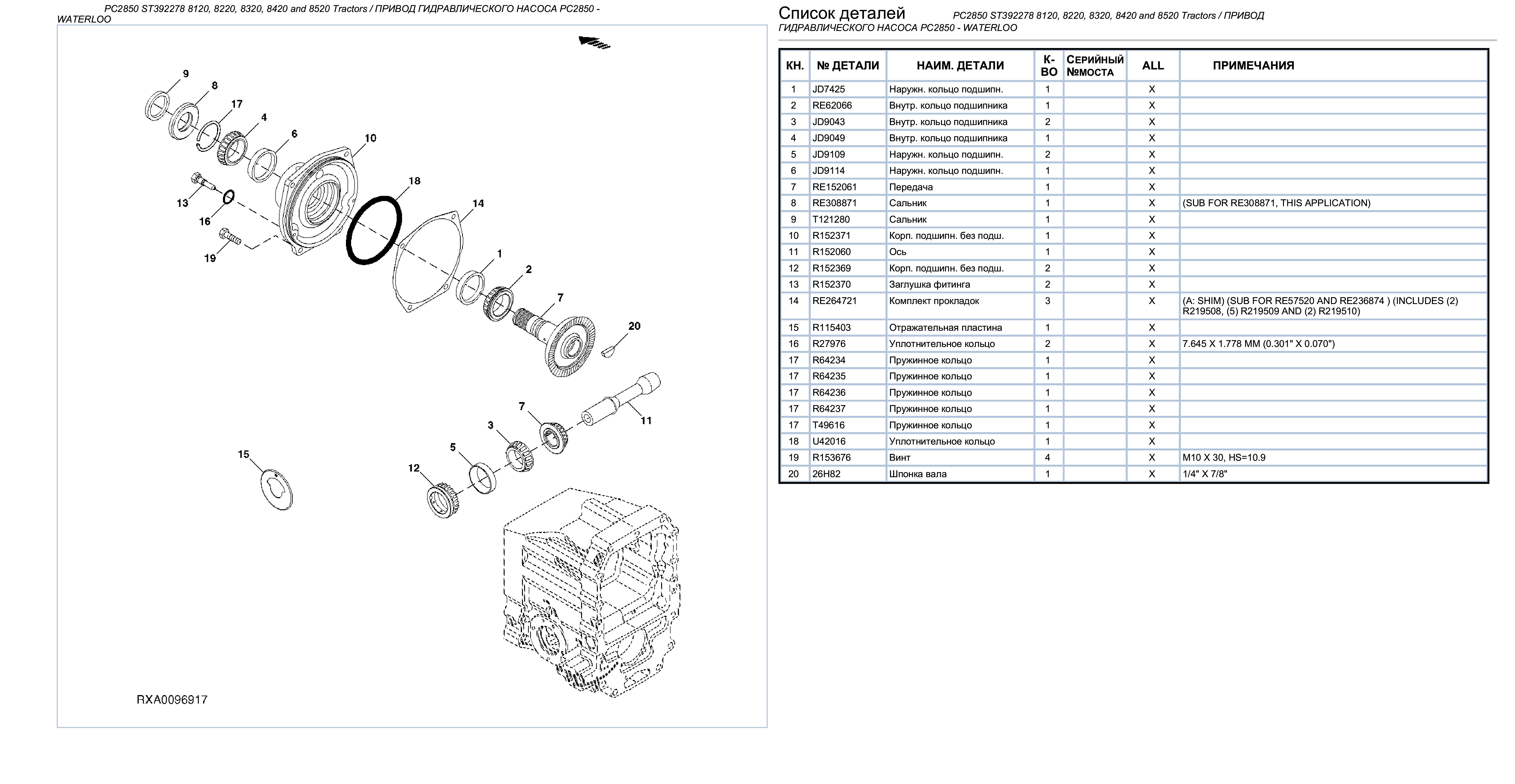 PC2850 ST392278 8120, 8220, 8320, 8420 and 8520 Tractors / ПРИВОД ГИДРАВЛИЧЕСКОГО НАСОСА PC2850 - WATERLOO

9
8
17
4
6
10
18
14
13
16
19
1
2
7
20
11
7
3
5
12
15

RXA0096917

Список деталей PC2850 ST392278 8120, 8220, 8320, 8420 and 8520 Tractors / ПРИВОД ГИДРАВЛИЧЕСКОГО НАСОСА PC2850 - WATERLOO

| КН. | № ДЕТАЛИ | НАИМ. ДЕТАЛИ | К-ВО | СЕРИЙНЫЙ №МОСТА | ALL | ПРИМЕЧАНИЯ |
|---|---|---|---|---|---|---|
| 1 | JD7425 | Наружн. кольцо подшипн. | 1 | | X | |
| 2 | RE62066 | Внутр. кольцо подшипника | 1 | | X | |
| 3 | JD9043 | Внутр. кольцо подшипника | 2 | | X | |
| 4 | JD9049 | Внутр. кольцо подшипника | 1 | | X | |
| 5 | JD9109 | Наружн. кольцо подшипн. | 2 | | X | |
| 6 | JD9114 | Наружн. кольцо подшипн. | 1 | | X | |
| 7 | RE152061 | Передача | 1 | | X | |
| 8 | RE308871 | Сальник | 1 | | X | (SUB FOR RE308871, THIS APPLICATION) |
| 9 | T121280 | Сальник | 1 | | X | |
| 10 | R152371 | Корп. подшипн. без подш. | 1 | | X | |
| 11 | R152060 | Ось | 1 | | X | |
| 12 | R152369 | Корп. подшипн. без подш. | 2 | | X | |
| 13 | R152370 | Заглушка фитинга | 2 | | X | |
| 14 | RE264721 | Комплект прокладок | 3 | | X | (A: SHIM) (SUB FOR RE57520 AND RE236874 ) (INCLUDES (2) R219508, (5) R219509 AND (2) R219510) |
| 15 | R115403 | Отражательная пластина | 1 | | X | |
| 16 | R27976 | Уплотнительное кольцо | 2 | | X | 7.645 X 1.778 MM (0.301" X 0.070") |
| 17 | R64234 | Пружинное кольцо | 1 | | X | |
| 17 | R64235 | Пружинное кольцо | 1 | | X | |
| 17 | R64236 | Пружинное кольцо | 1 | | X | |
| 17 | R64237 | Пружинное кольцо | 1 | | X | |
| 17 | T49616 | Пружинное кольцо | 1 | | X | |
| 18 | U42016 | Уплотнительное кольцо | 1 | | X | |
| 19 | R153676 | Винт | 4 | | X | M10 X 30, HS=10.9 |
| 20 | 26H82 | Шпонка вала | 1 | | X | 1/4" X 7/8" |