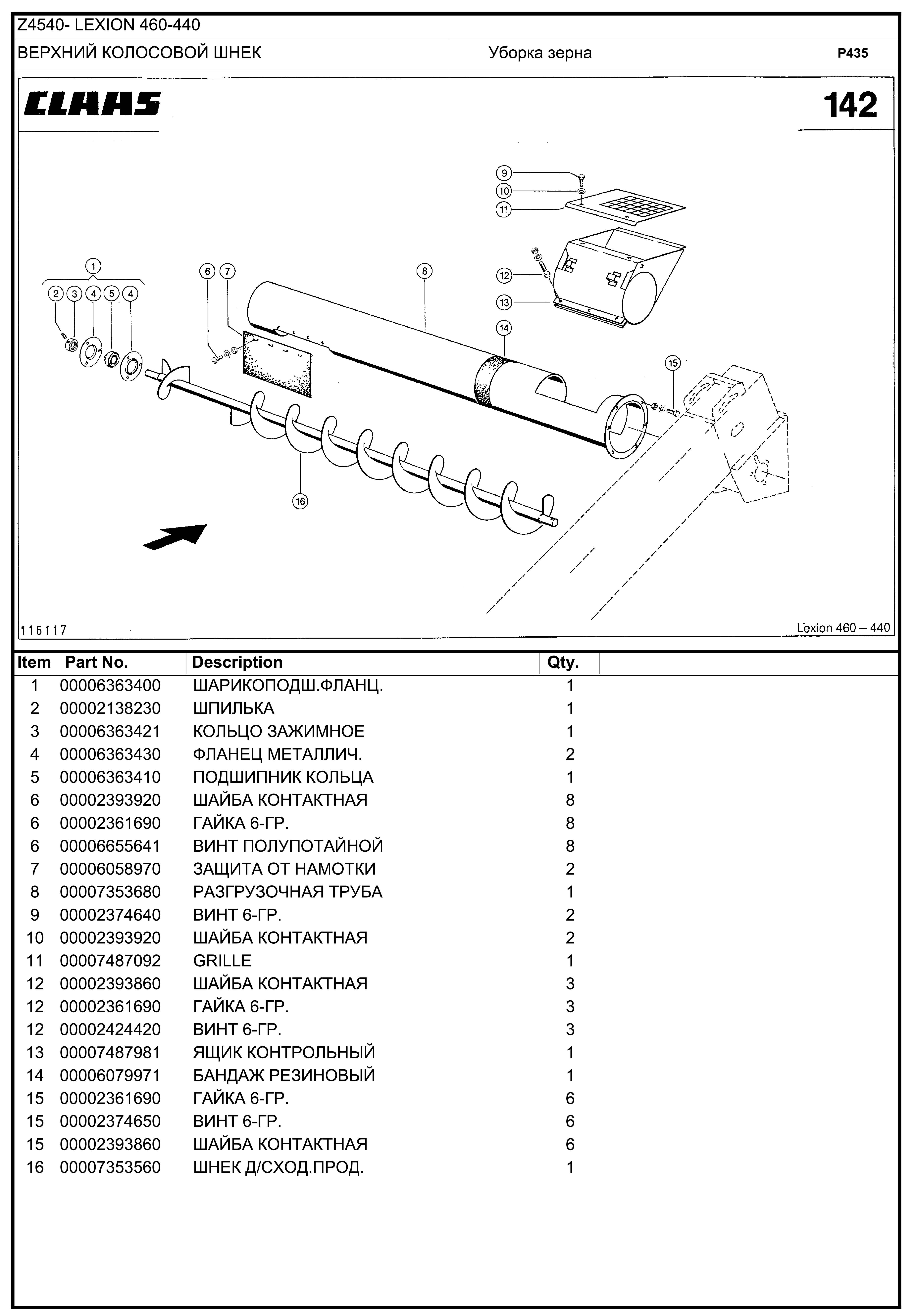 Z4540- LEXION 460-440

ВЕРХНИЙ КОЛОСОВОЙ ШНЕК

Уборка зерна

P435

CLAAS

142

9
10
11
1
2 3 4 5 4
6 7
8
12
13
14
15
16

116117

Lexion 460 – 440

| Item | Part No. | Description | Qty. |
|---|---|---|---|
| 1 | 00006363400 | ШАРИКОПОДШ.ФЛАНЦ. | 1 |
| 2 | 00002138230 | ШПИЛЬКА | 1 |
| 3 | 00006363421 | КОЛЬЦО ЗАЖИМНОЕ | 1 |
| 4 | 00006363430 | ФЛАНЕЦ МЕТАЛЛИЧ. | 2 |
| 5 | 00006363410 | ПОДШИПНИК КОЛЬЦА | 1 |
| 6 | 00002393920 | ШАЙБА КОНТАКТНАЯ | 8 |
| 6 | 00002361690 | ГАЙКА 6-ГР. | 8 |
| 6 | 00006655641 | ВИНТ ПОЛУПОТАЙНОЙ | 8 |
| 7 | 00006058970 | ЗАЩИТА ОТ НАМОТКИ | 2 |
| 8 | 00007353680 | РАЗГРУЗОЧНАЯ ТРУБА | 1 |
| 9 | 00002374640 | ВИНТ 6-ГР. | 2 |
| 10 | 00002393920 | ШАЙБА КОНТАКТНАЯ | 2 |
| 11 | 00007487092 | GRILLE | 1 |
| 12 | 00002393860 | ШАЙБА КОНТАКТНАЯ | 3 |
| 12 | 00002361690 | ГАЙКА 6-ГР. | 3 |
| 12 | 00002424420 | ВИНТ 6-ГР. | 3 |
| 13 | 00007487981 | ЯЩИК КОНТРОЛЬНЫЙ | 1 |
| 14 | 00006079971 | БАНДАЖ РЕЗИНОВЫЙ | 1 |
| 15 | 00002361690 | ГАЙКА 6-ГР. | 6 |
| 15 | 00002374650 | ВИНТ 6-ГР. | 6 |
| 15 | 00002393860 | ШАЙБА КОНТАКТНАЯ | 6 |
| 16 | 00007353560 | ШНЕК Д/СХОД.ПРОД. | 1 |